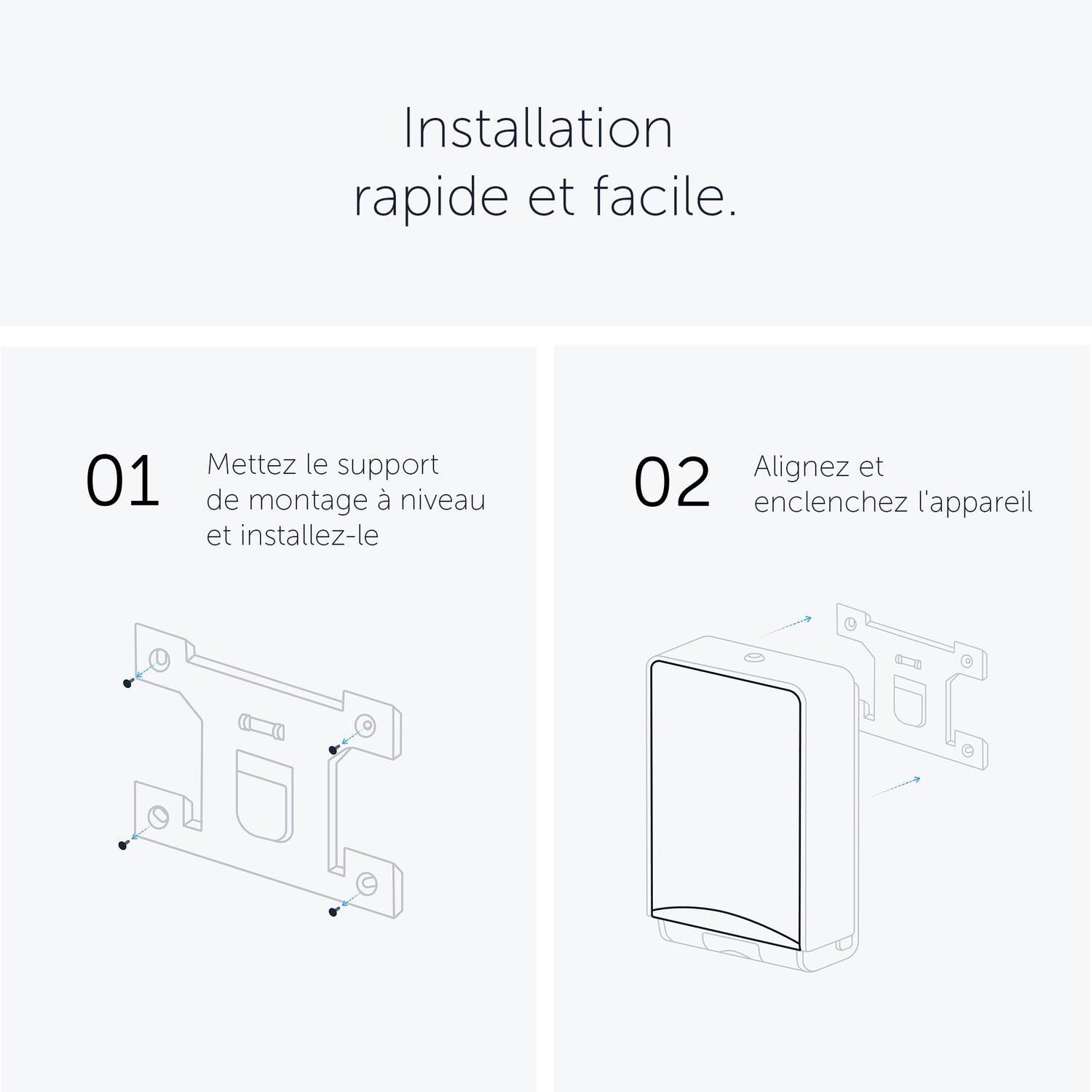 Installation
rapide et facile.

01 Mettez le support de montage à niveau et installez-le

02 Alignez et enclenchez l'appareil