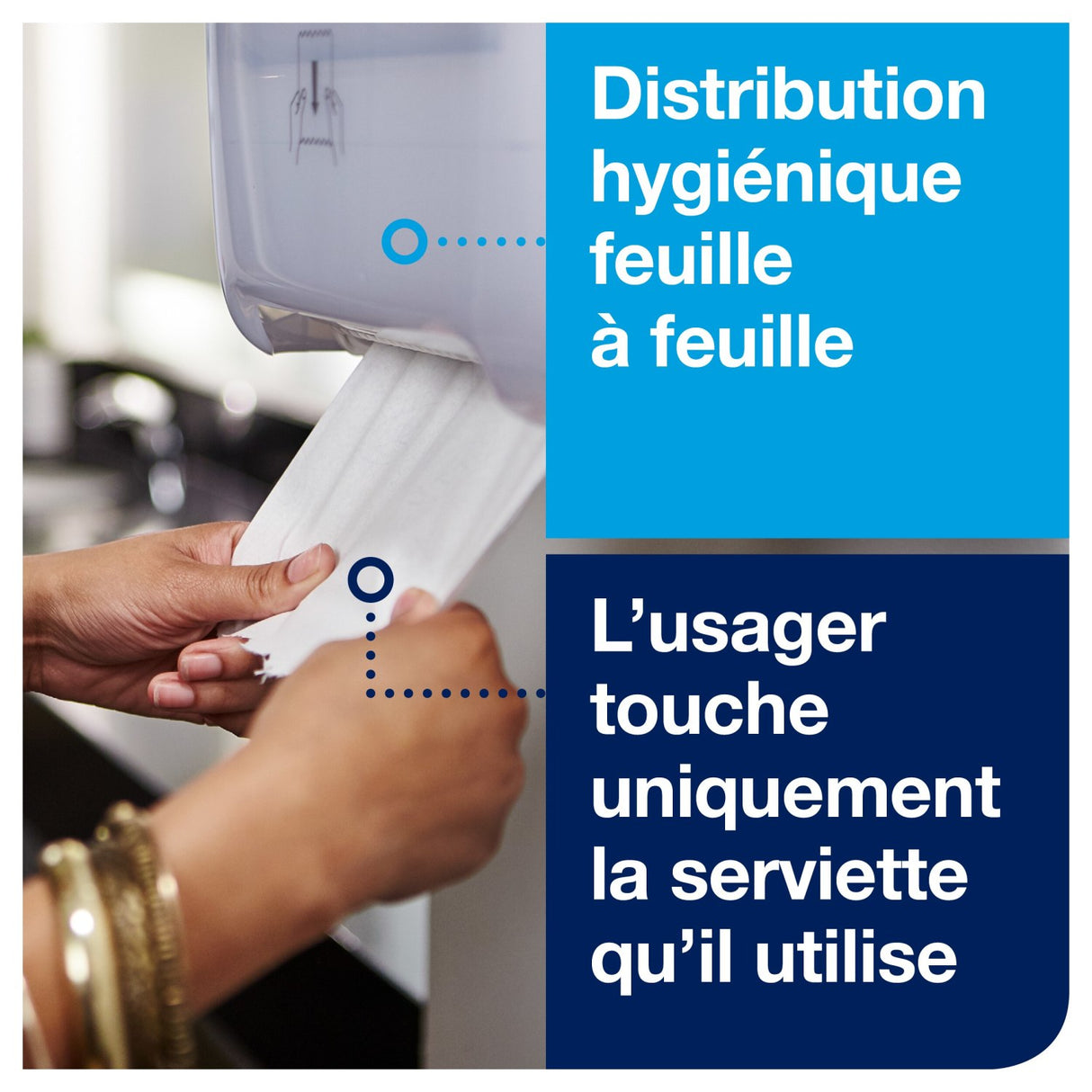 Distribution hygiénique feuille à feuille

L’usager touche uniquement la serviette qu’il utilise