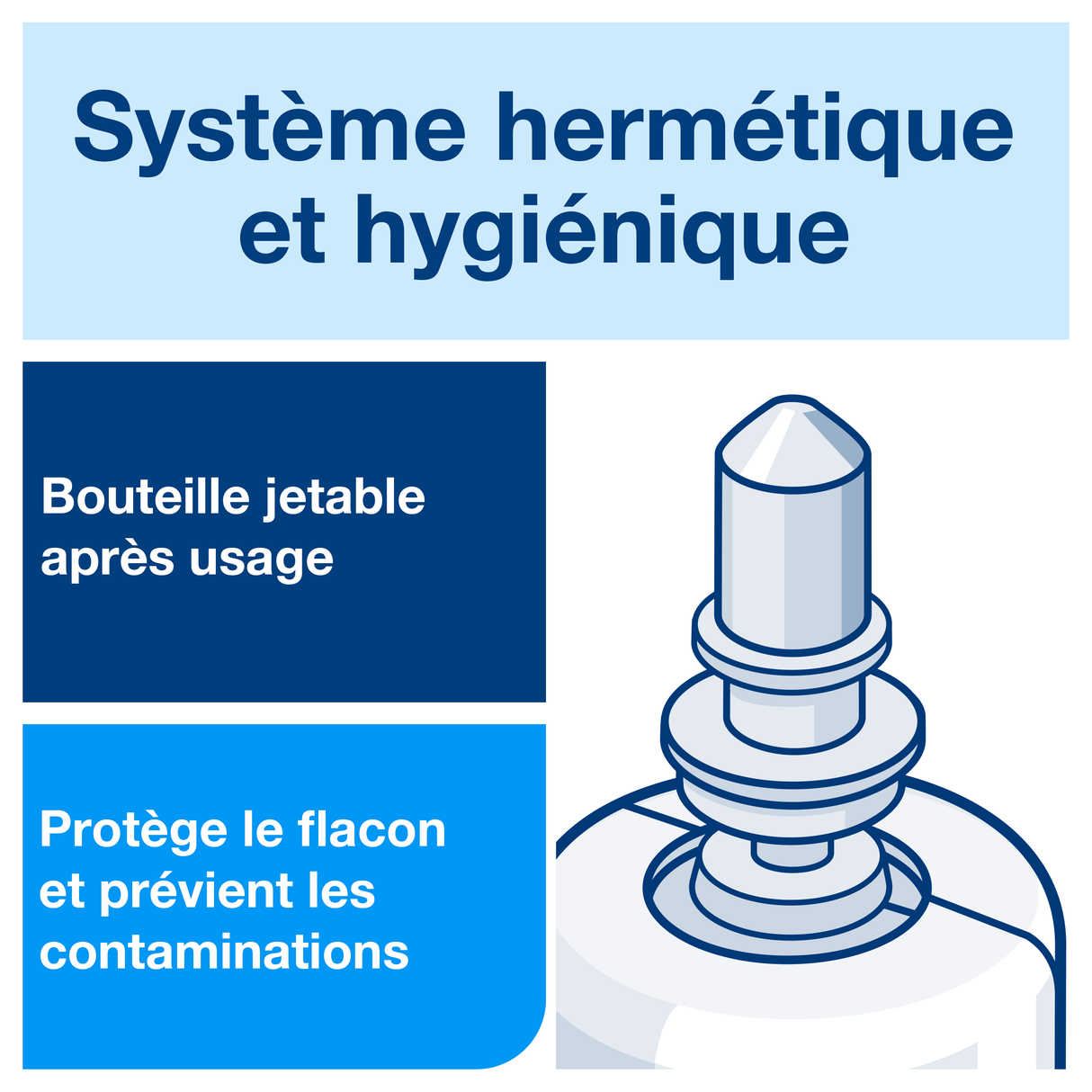 Système hermétique et hygiénique

Bouteille jetable après usage

Protège le flacon et prévient les contaminations