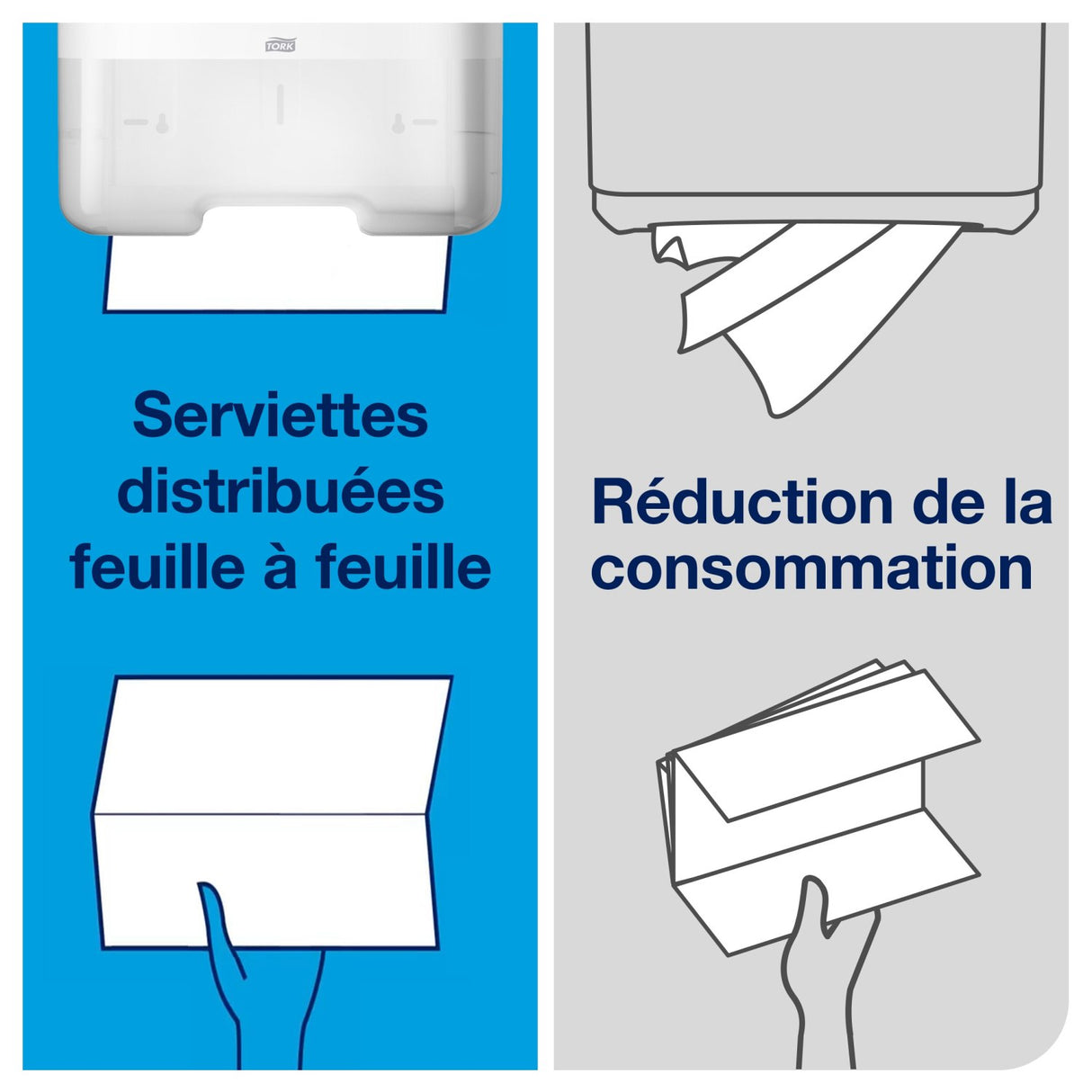 TORK

Serviettes distribuées feuille à feuille

Réduction de la consommation