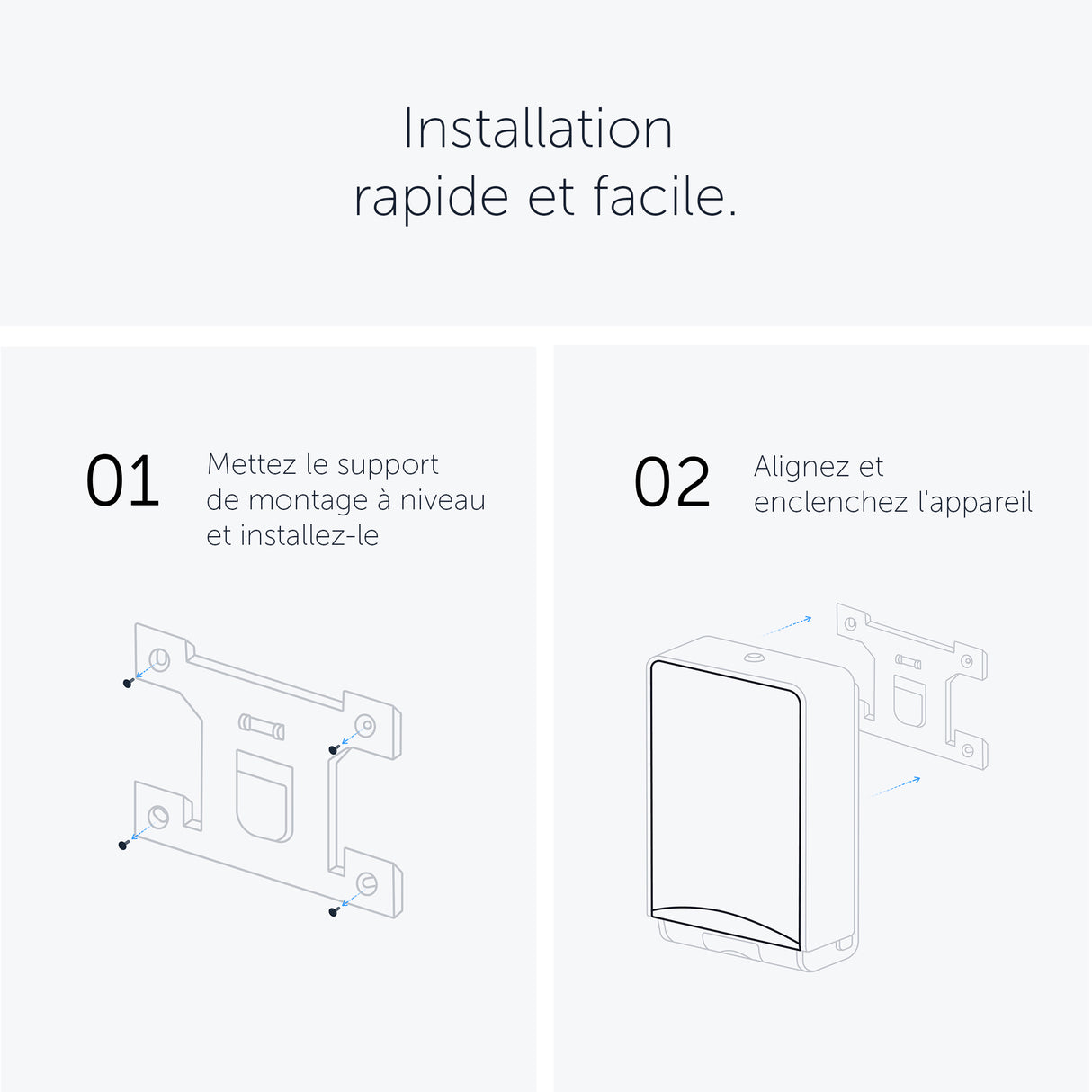 Installation
rapide et facile.

01

Mettez le support de montage à niveau et installez-le

02

Alignez et enclenchez l'appareil