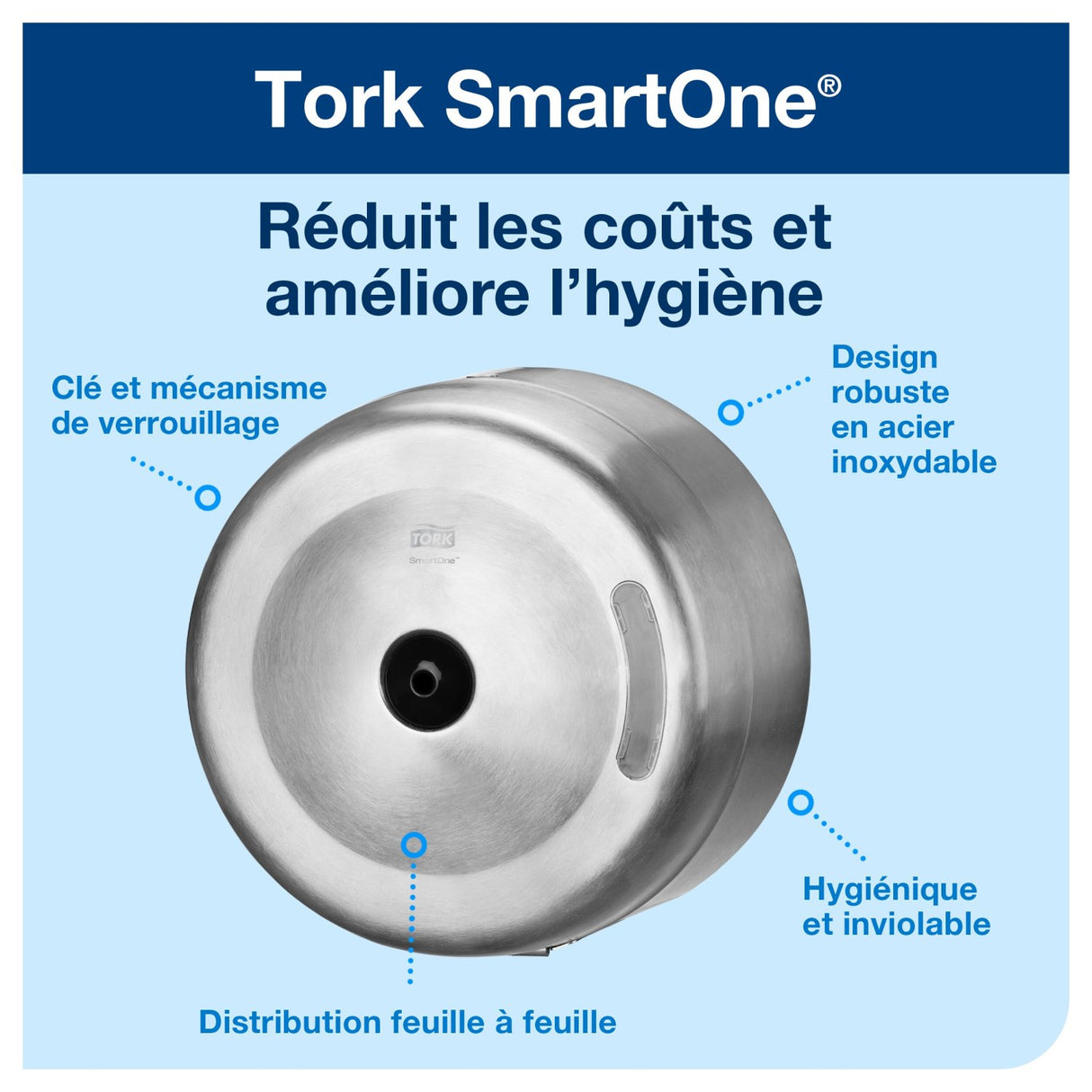 Tork SmartOne®

Réduit les coûts et améliore l'hygiène

Clé et mécanisme de verrouillage

Design robuste en acier inoxydable

TORK
SmartOne™

Hygiénique et inviolable

Distribution feuille à feuille